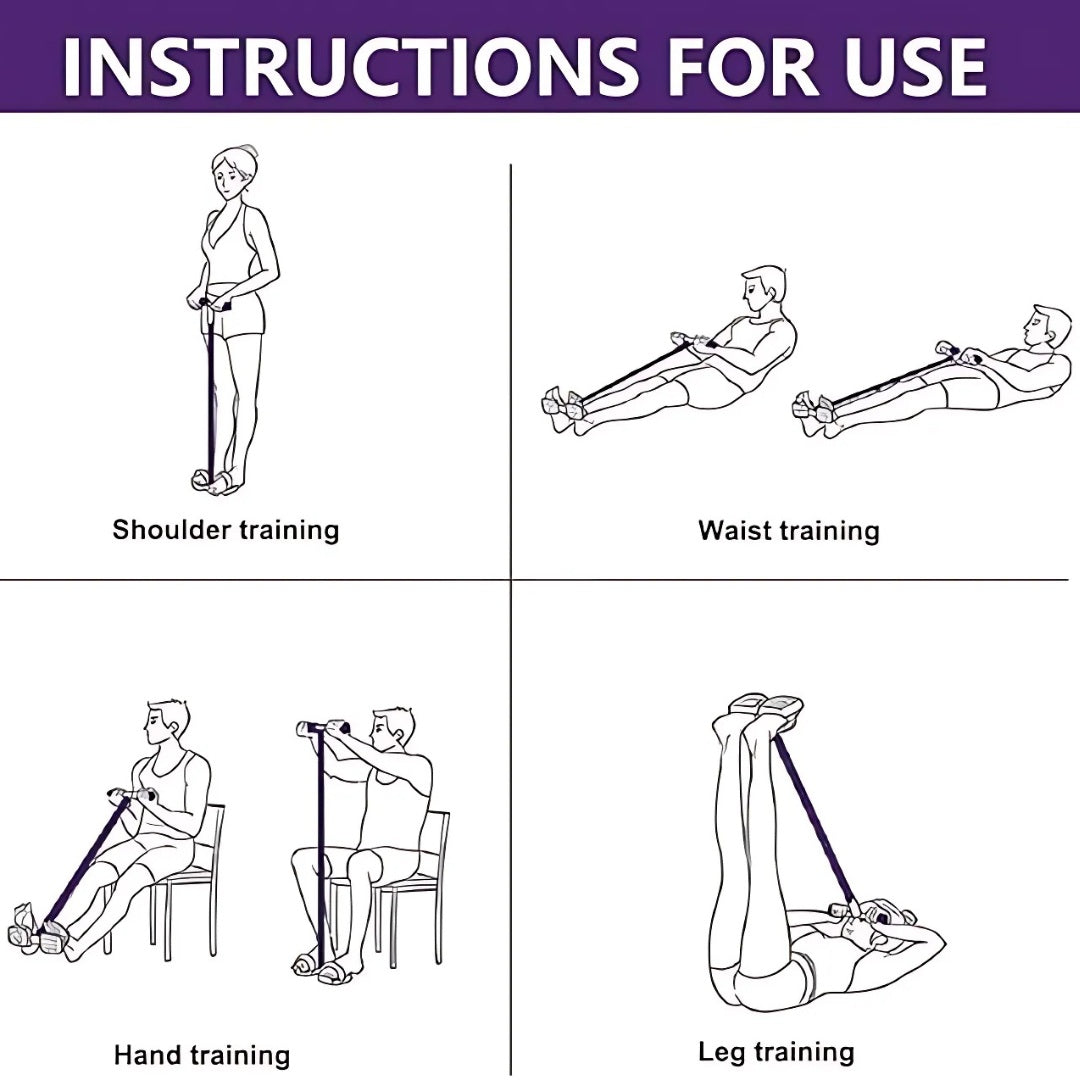 INSTRUCTIONS FOR USE

Shoulder training

Waist training

Hand training

Leg training